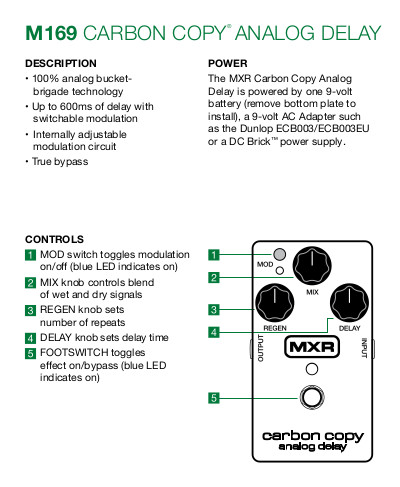 M169 CARBON COPY® ANALOG DELAY

DESCRIPTION
• 100% analog bucket-brigade technology
• Up to 600ms of delay with switchable modulation
• Internally adjustable modulation circuit
• True bypass

POWER
The MXR Carbon Copy Analog Delay is powered by one 9-volt battery (remove bottom plate to install), a 9-volt AC Adapter such as the Dunlop ECB003/ECB003EU or a DC Brick™ power supply.

CONTROLS
1 MOD switch toggles modulation on/off (blue LED indicates on)
2 MIX knob controls blend of wet and dry signals
3 REGEN knob sets number of repeats
4 DELAY knob sets delay time
5 FOOTSWITCH toggles effect on/bypass (blue LED indicates on)

1
2
3
4
5
MOD
MIX
REGEN
DELAY
OUTPUT
INPUT
MXR
carbon copy
analog delay